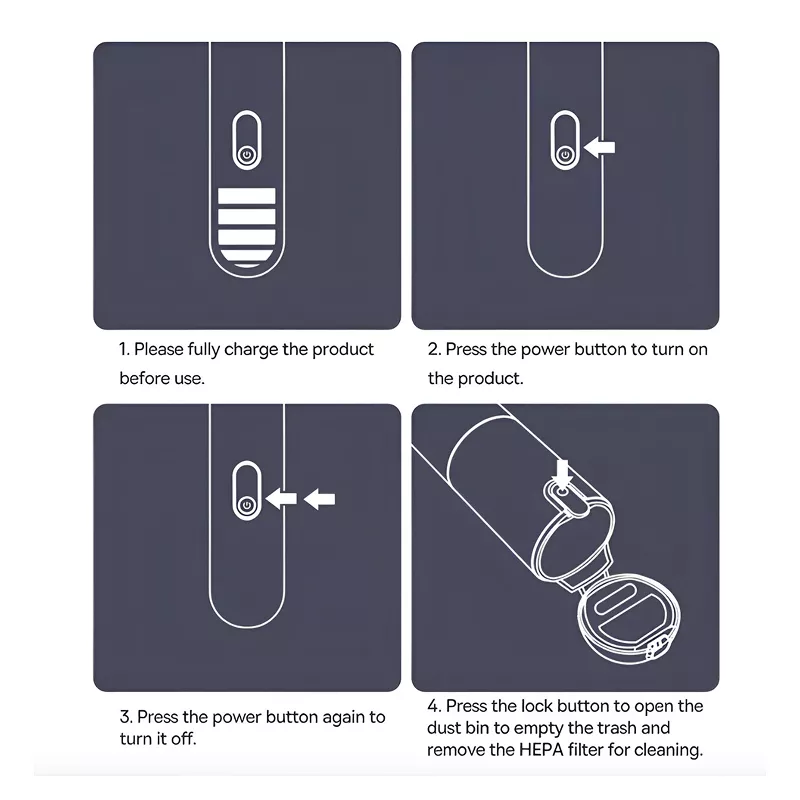 1. Please fully charge the product before use.

2. Press the power button to turn on the product.

3. Press the power button again to turn it off.

4. Press the lock button to open the dust bin to empty the trash and remove the HEPA filter for cleaning.