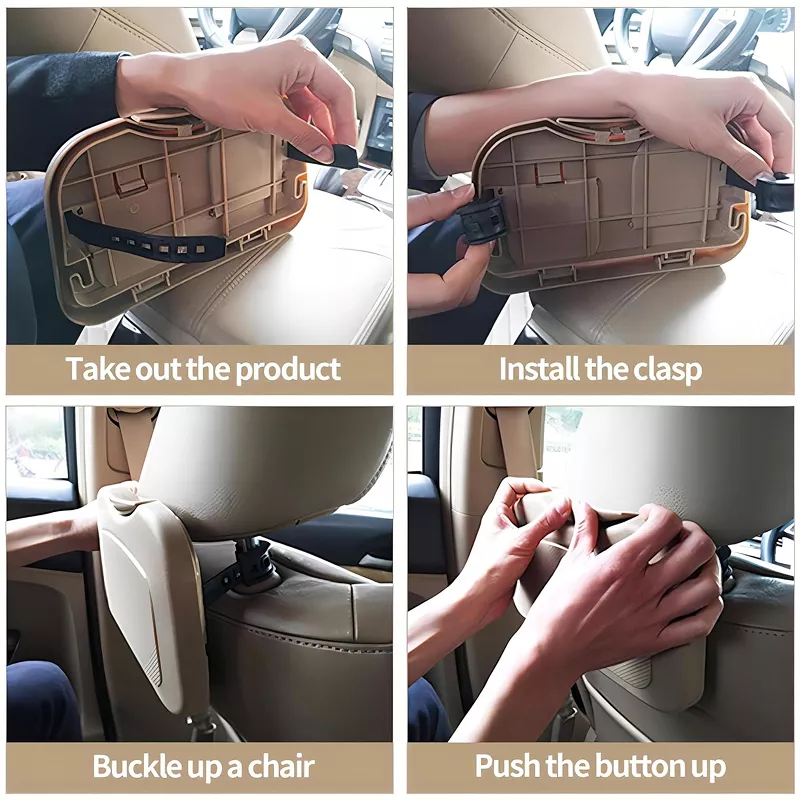 Take out the product

Install the clasp

Buckle up a chair

Push the button up