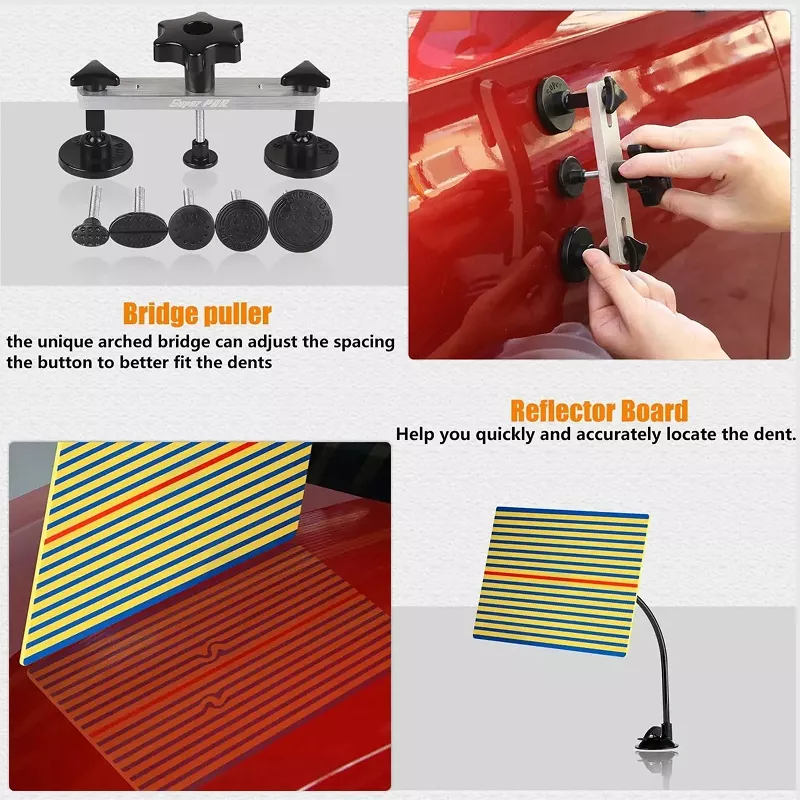 Super PDR

Bridge puller

the unique arched bridge can adjust the spacing the button to better fit the dents

Reflector Board

Help you quickly and accurately locate the dent.