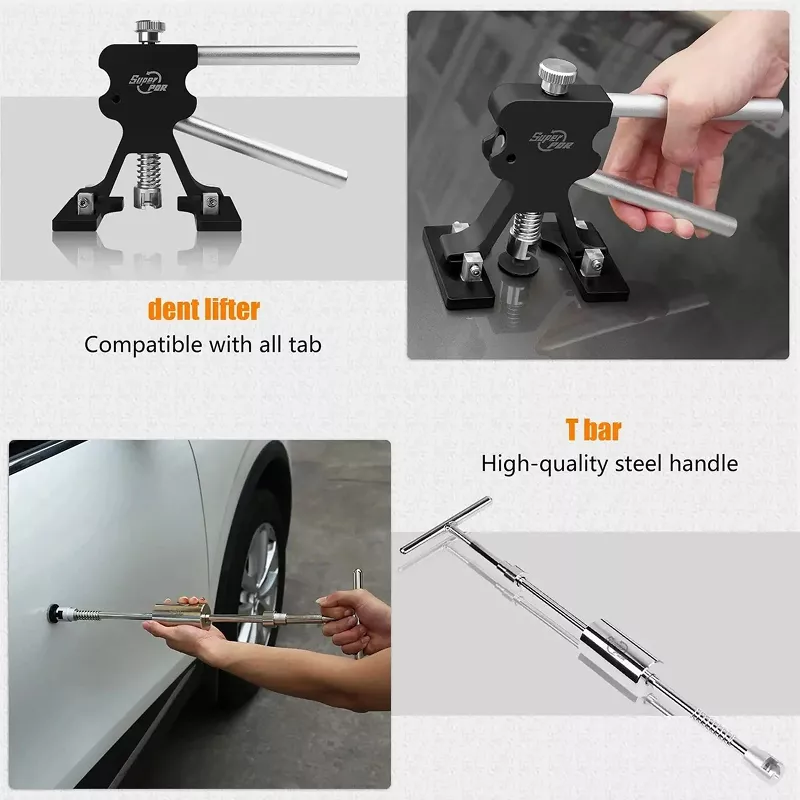 Super PDR

Super PDR

dent lifter
Compatible with all tab

T bar
High-quality steel handle