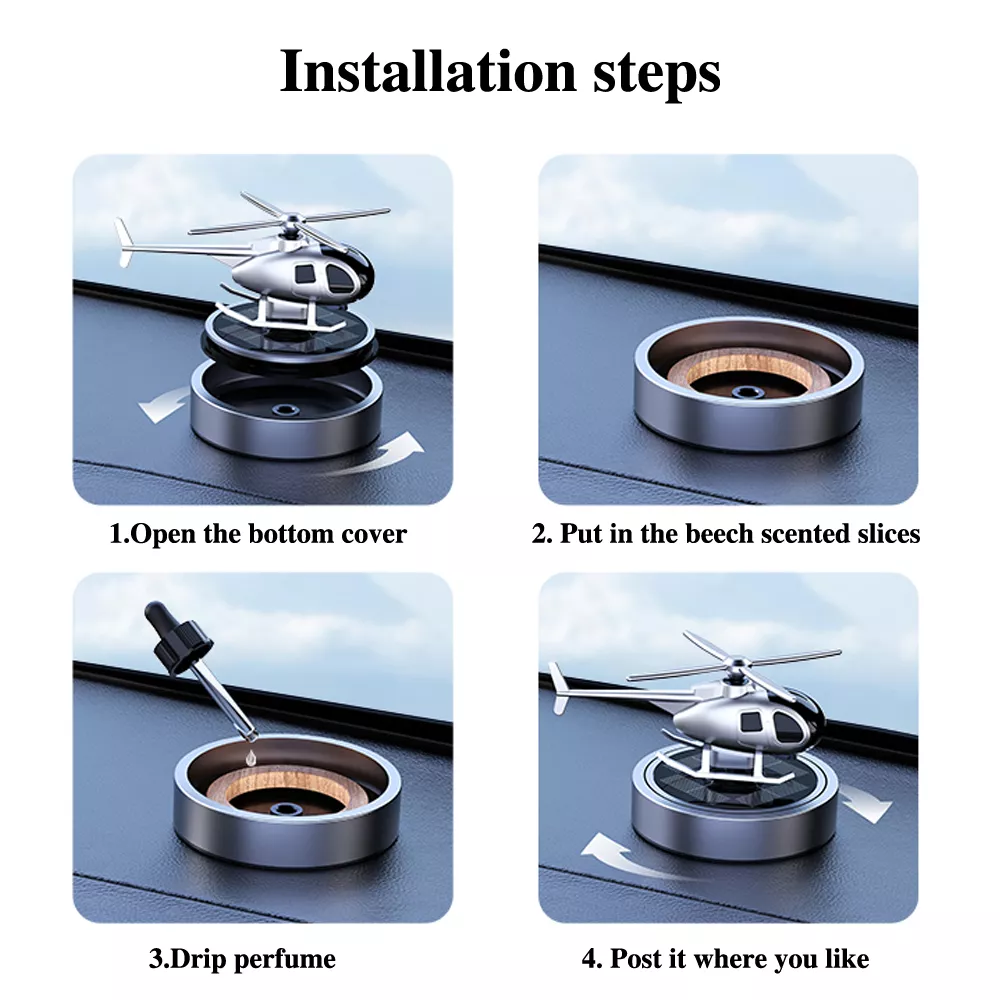 Installation steps

1.Open the bottom cover

2. Put in the beech scented slices

3.Drip perfume

4. Post it where you like