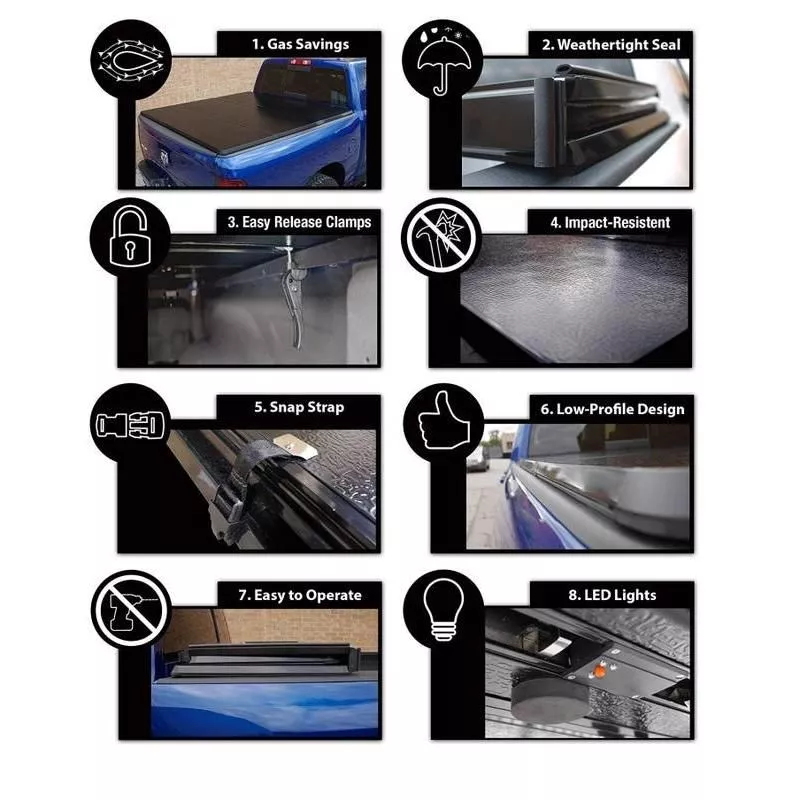 1. Gas Savings

2. Weathertight Seal

3. Easy Release Clamps

4. Impact-Resistent

5. Snap Strap

6. Low-Profile Design

7. Easy to Operate

8. LED Lights