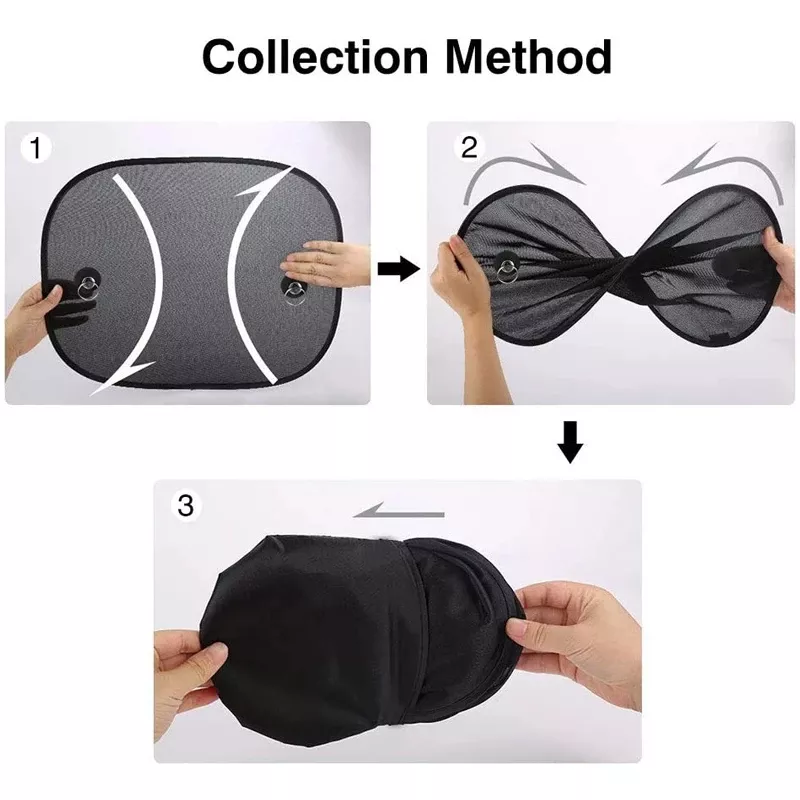 Collection Method

1

2

3