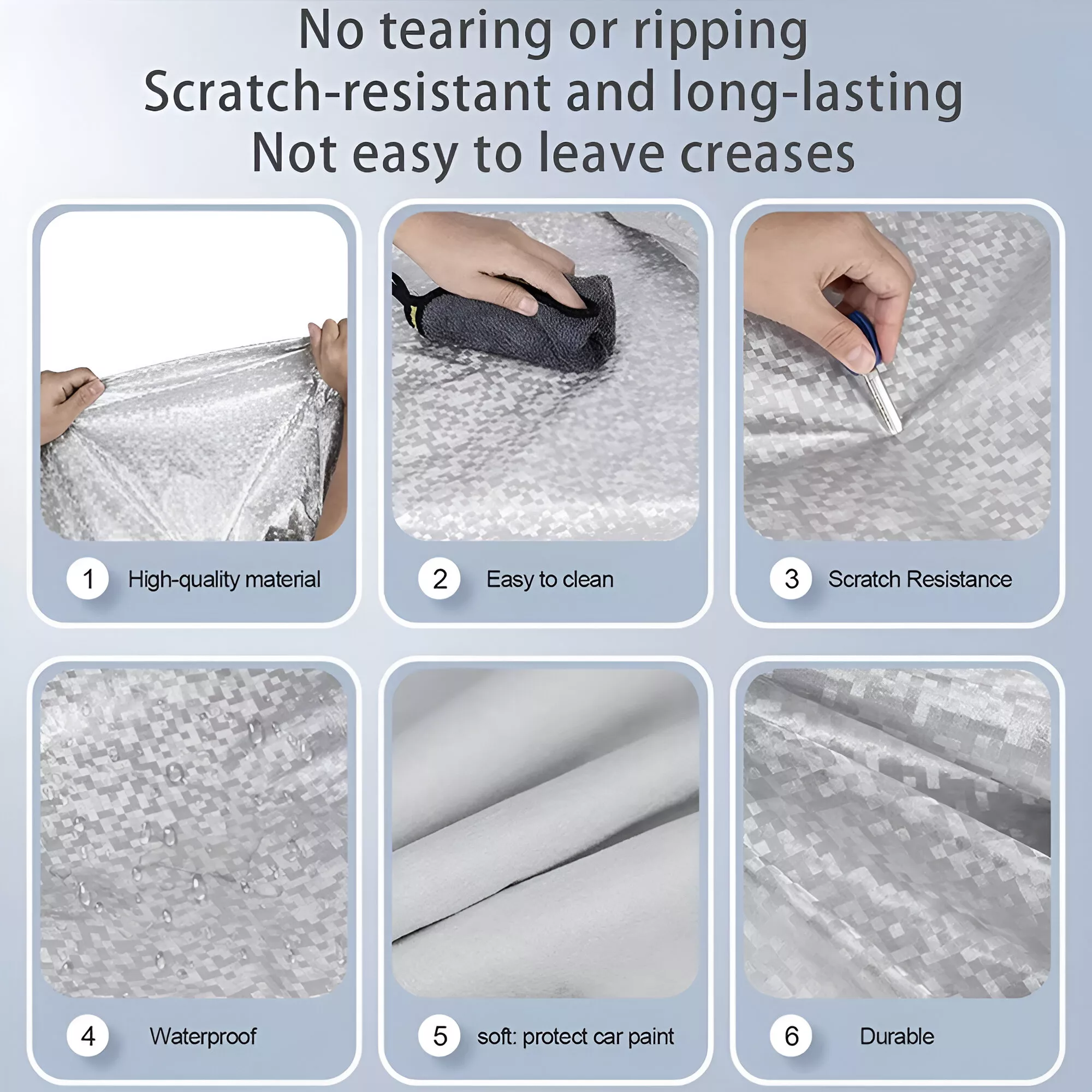 No tearing or ripping
Scratch-resistant and long-lasting
Not easy to leave creases

1 High-quality material

2 Easy to clean

3 Scratch Resistance

4 Waterproof

5 soft: protect car paint

6 Durable