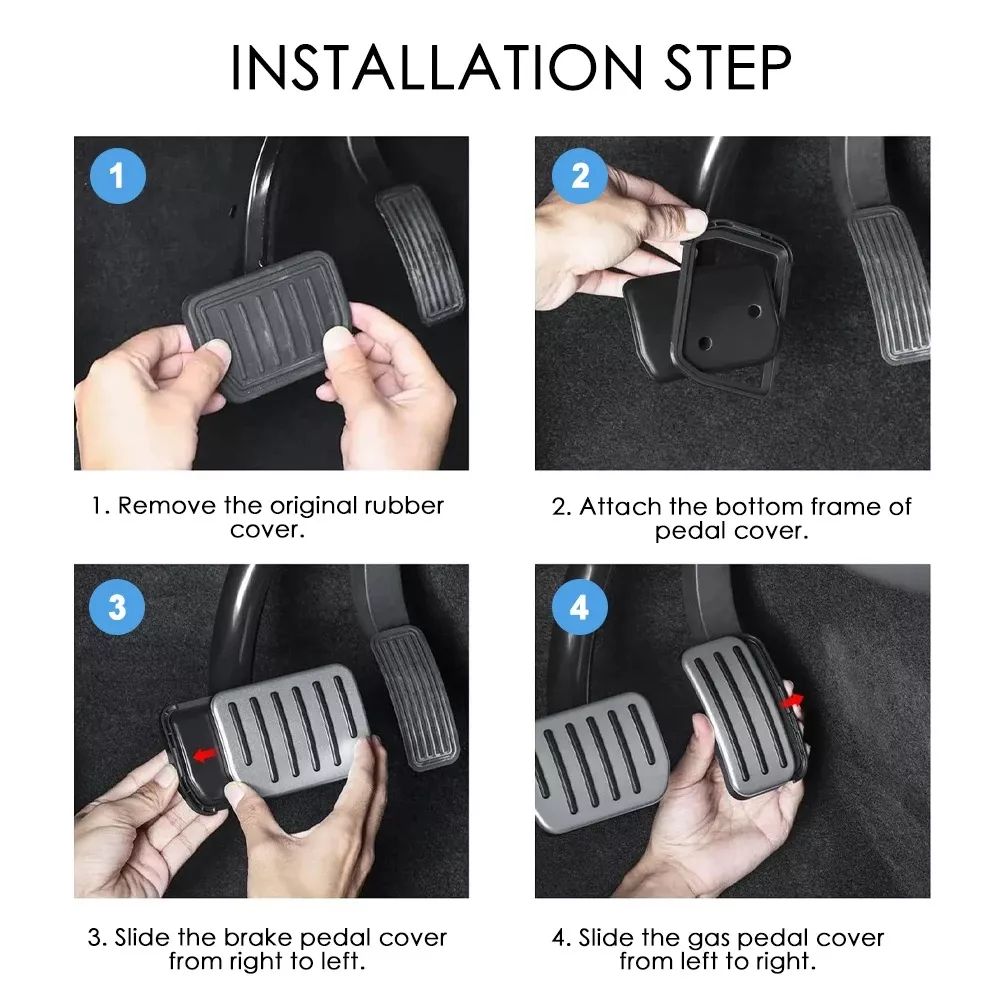 INSTALLATION STEP

1

1. Remove the original rubber cover.

2

2. Attach the bottom frame of pedal cover.

3

3. Slide the brake pedal cover from right to left.

4

4. Slide the gas pedal cover from left to right.